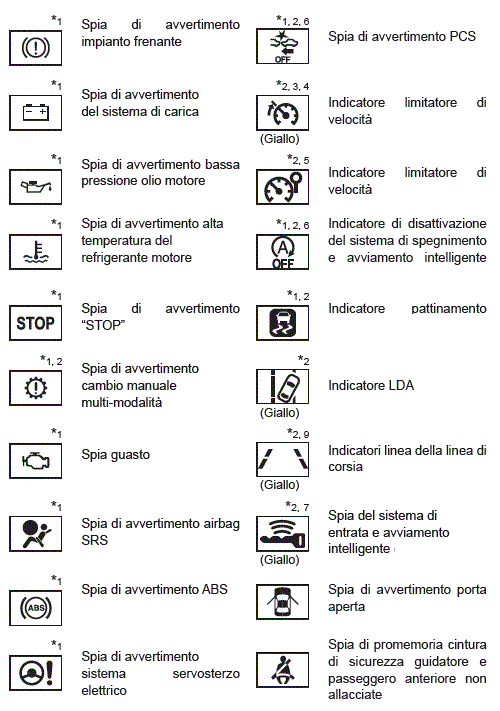 *1 Spia di avvertimento impianto frenante

*1 Spia di avvertimento del sistema di carica

*1 Spia di avvertimento bassa pressione olio motore

*1 Spia di avvertimento alta temperatura del refrigerante motore

*1 STOP Spia di avvertimento "STOP"

*1, 2 Spia di avvertimento cambio manuale multi-modalità

*1 Spia guasto

*1 Spia di avvertimento airbag SRS

*1 ABS Spia di avvertimento ABS

*1 Spia di avvertimento sistema servosterzo elettrico

*1, 2, 6 OFF Spia di avvertimento PCS

*2, 3, 4 (Giallo) Indicatore limitatore di velocità

*2, 5 Indicatore limitatore di velocità

*1, 2, 6 A OFF Indicatore di disattivazione del sistema di spegnimento e avviamento intelligente

*1, 2 Indicatore pattinamento

*2 (Giallo) Indicatore LDA

*2, 9 (Giallo) Indicatori linea della linea di corsia

*2, 7 (Giallo) Spia del sistema di entrata e avviamento intelligente

Spia di avvertimento porta aperta

Spia di promemoria cintura di sicurezza guidatore e passeggero anteriore non allacciate