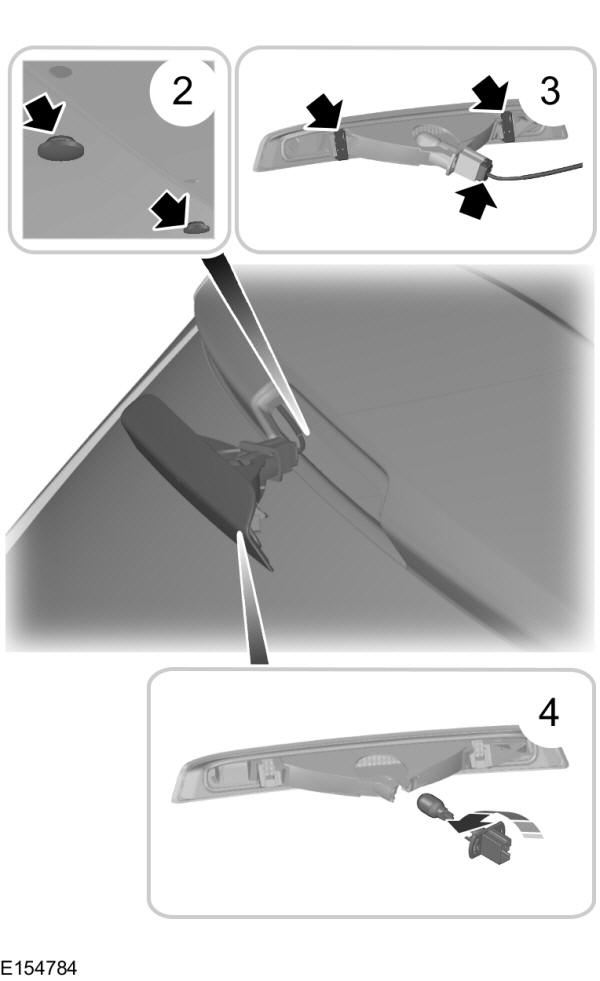 2

3

4

E154784